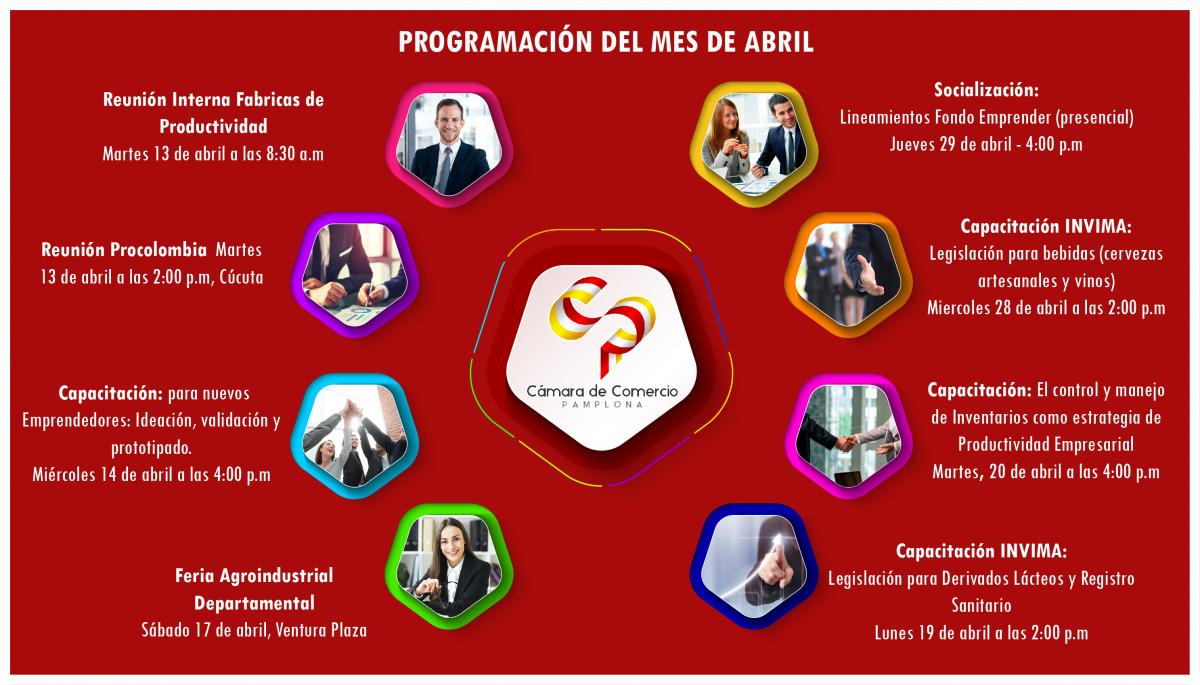 PROGRAMACIÓN DEL MES DE ABRIL

Reunión Interna Fabricas de Productividad
Martes 13 de abril a las 8:30 a.m

Reunión Procolombia Martes 13 de abril a las 2:00 p.m, Cúcuta

Capacitación: para nuevos Emprendedores: Ideación, validación y prototipado.
Miércoles 14 de abril a las 4:00 p.m

Feria Agroindustrial Departamental
Sábado 17 de abril, Ventura Plaza

Cámara de Comercio
PAMPLONA

Socialización:
Lineamientos Fondo Emprender (presencial)
Jueves 29 de abril - 4:00 p.m

Capacitación INVIMA:
Legislación para bebidas (cervezas artesanales y vinos)
Miercoles 28 de abril a las 2:00 p.m

Capacitación: El control y manejo de Inventarios como estrategia de Productividad Empresarial
Martes, 20 de abril a las 4:00 p.m

Capacitación INVIMA:
Legislación para Derivados Lácteos y Registro Sanitario
Lunes 19 de abril a las 2:00 p.m